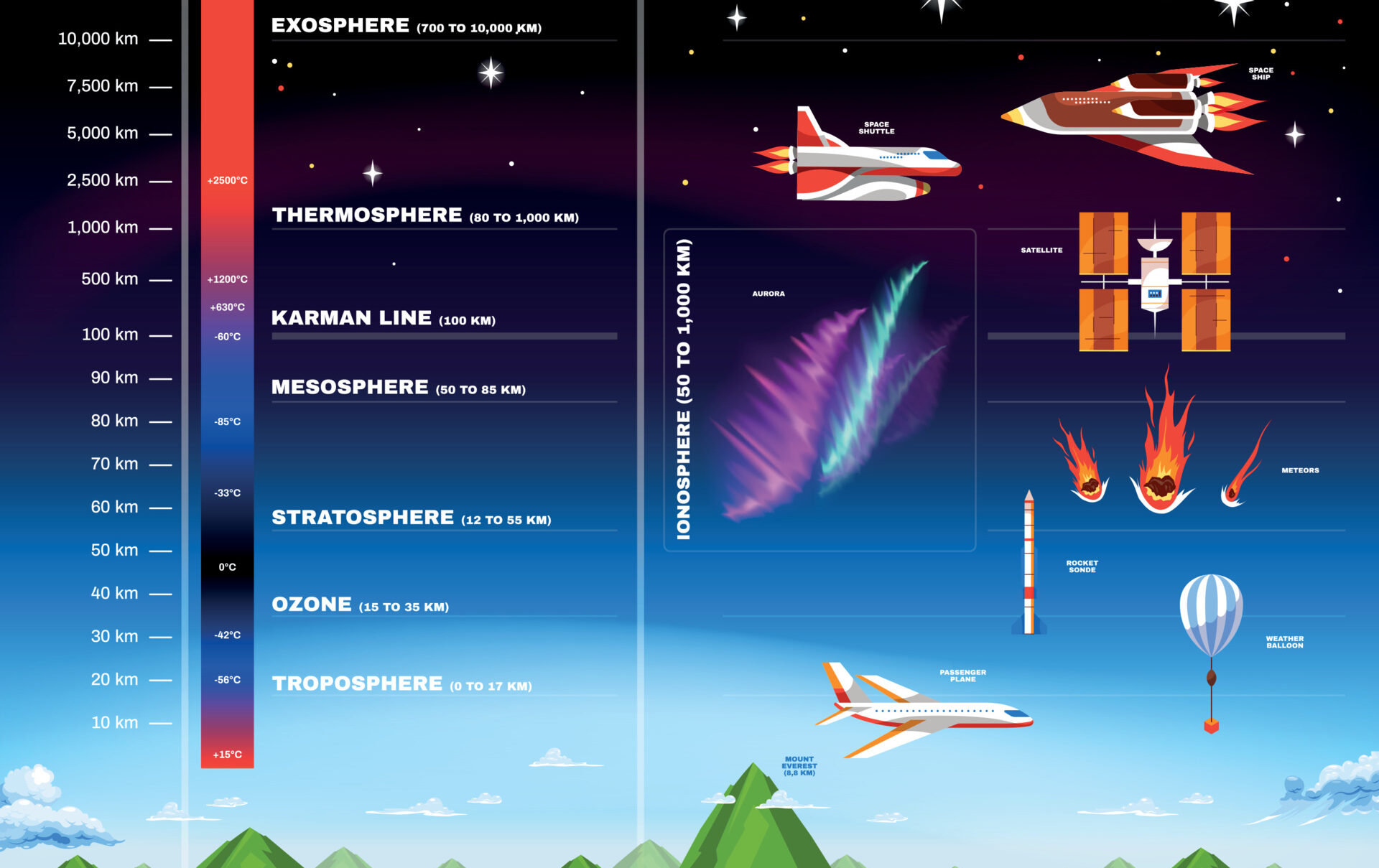 10,000 km
7,500 km
5,000 km
2,500 km
1,000 km
500 km
100 km
90 km
80 km
70 km
60 km
50 km
40 km
30 km
20 km
10 km

+2500°C
+1200°C
+630°C
-60°C
-85°C
-33°C
0°C
-42°C
-56°C
+15°C

EXOSPHERE (700 TO 10,000 KM)

THERMOSPHERE (80 TO 1,000 KM)

KARMAN LINE (100 KM)

MESOSPHERE (50 TO 85 KM)

STRATOSPHERE (12 TO 55 KM)

OZONE (15 TO 35 KM)

TROPOSPHERE (0 TO 17 KM)

IONOSPHERE (50 TO 1,000 KM)

AURORA

SPACE SHUTTLE

SPACE SHIP

SATELLITE

METEORS

ROCKET SONDE

WEATHER BALLOON

PASSENGER PLANE

MOUNT EVEREST (8,8 KM)